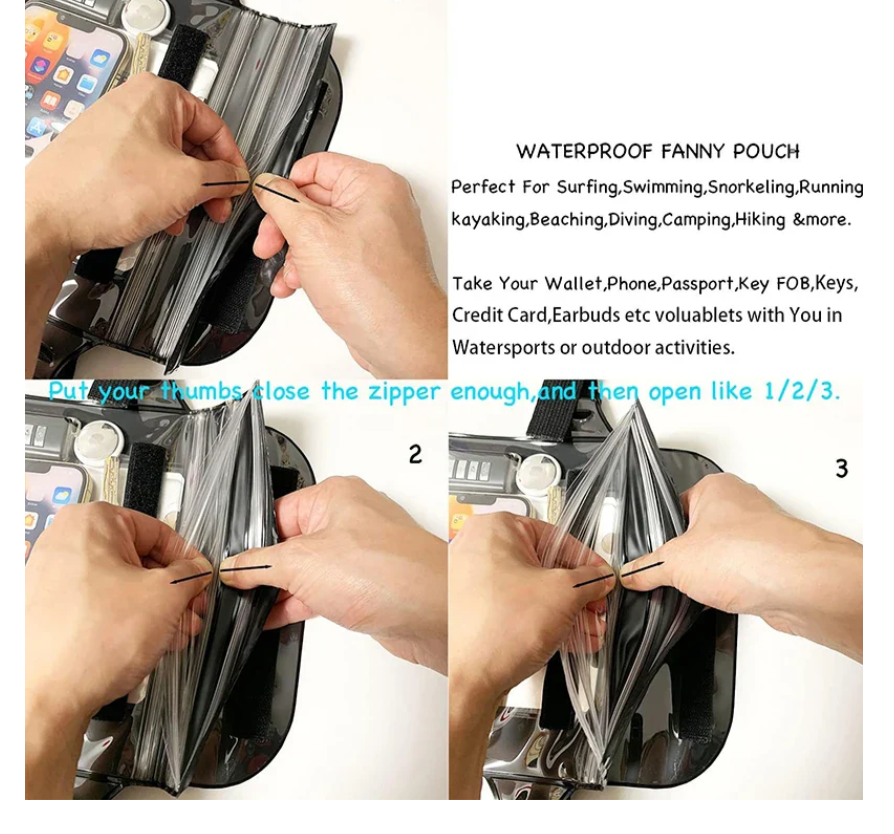 WATERPROOF FANNY POUCH

Perfect For Surfing,Swimming,Snorkeling,Running kayaking,Beaching,Diving,Camping,Hiking &more.

Take Your Wallet,Phone,Passport,Key FOB,Keys, Credit Card,Earbuds etc voluablets with You in Watersports or outdoor activities.

Put your thumbs close the zipper enough,and then open like 1/2/3.

2

3